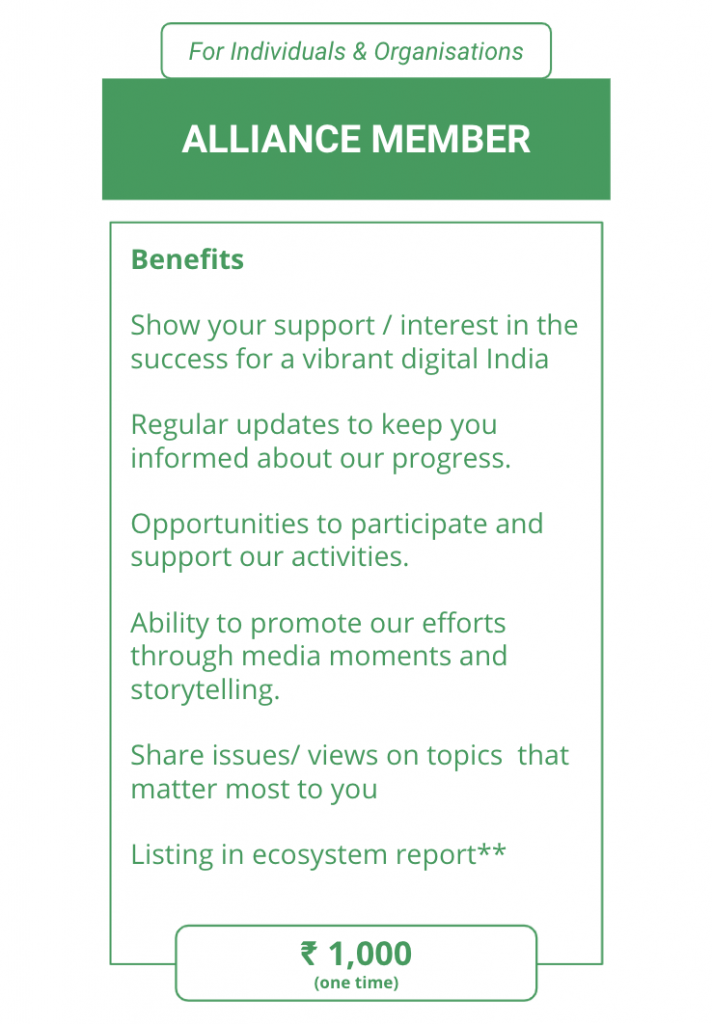 For Individuals & Organisations

ALLIANCE MEMBER

Benefits

Show your support / interest in the success for a vibrant digital India

Regular updates to keep you informed about our progress.

Opportunities to participate and support our activities.

Ability to promote our efforts through media moments and storytelling.

Share issues/ views on topics that matter most to you

Listing in ecosystem report**

₹ 1,000
(one time)